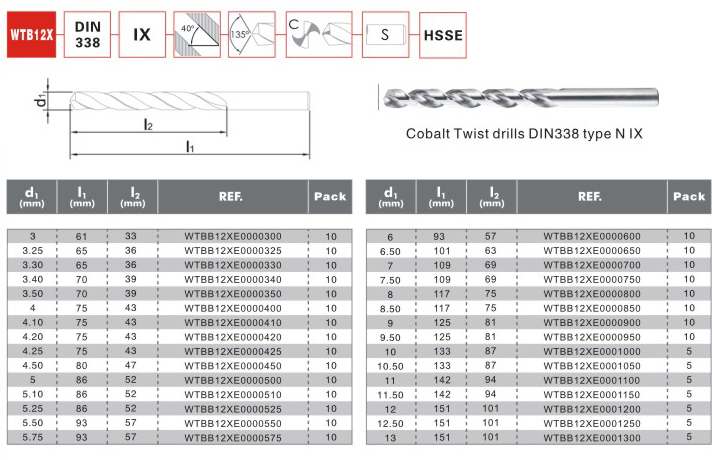 WTB12X DIN 338 IX 40° 135° C S HSSE

$d_1$

$l_2$

$l_1$

Cobalt Twist drills DIN338 type N IX

| $d_1$ (mm) | $l_1$ (mm) | $l_2$ (mm) | REF. | Pack |
|---|---|---|---|---|
| 3 | 61 | 33 | WTBB12XE0000300 | 10 |
| 3.25 | 65 | 36 | WTBB12XE0000325 | 10 |
| 3.30 | 65 | 36 | WTBB12XE0000330 | 10 |
| 3.40 | 70 | 39 | WTBB12XE0000340 | 10 |
| 3.50 | 70 | 39 | WTBB12XE0000350 | 10 |
| 4 | 75 | 43 | WTBB12XE0000400 | 10 |
| 4.10 | 75 | 43 | WTBB12XE0000410 | 10 |
| 4.20 | 75 | 43 | WTBB12XE0000420 | 10 |
| 4.25 | 75 | 43 | WTBB12XE0000425 | 10 |
| 4.50 | 80 | 47 | WTBB12XE0000450 | 10 |
| 5 | 86 | 52 | WTBB12XE0000500 | 10 |
| 5.10 | 86 | 52 | WTBB12XE0000510 | 10 |
| 5.25 | 86 | 52 | WTBB12XE0000525 | 10 |
| 5.50 | 93 | 57 | WTBB12XE0000550 | 10 |
| 5.75 | 93 | 57 | WTBB12XE0000575 | 10 |

| $d_1$ (mm) | $l_1$ (mm) | $l_2$ (mm) | REF. | Pack |
|---|---|---|---|---|
| 6 | 93 | 57 | WTBB12XE0000600 | 10 |
| 6.50 | 101 | 63 | WTBB12XE0000650 | 10 |
| 7 | 109 | 69 | WTBB12XE0000700 | 10 |
| 7.50 | 109 | 69 | WTBB12XE0000750 | 10 |
| 8 | 117 | 75 | WTBB12XE0000800 | 10 |
| 8.50 | 117 | 75 | WTBB12XE0000850 | 10 |
| 9 | 125 | 81 | WTBB12XE0000900 | 10 |
| 9.50 | 125 | 81 | WTBB12XE0000950 | 10 |
| 10 | 133 | 87 | WTBB12XE0001000 | 5 |
| 10.50 | 133 | 87 | WTBB12XE0001050 | 5 |
| 11 | 142 | 94 | WTBB12XE0001100 | 5 |
| 11.50 | 142 | 94 | WTBB12XE0001150 | 5 |
| 12 | 151 | 101 | WTBB12XE0001200 | 5 |
| 12.50 | 151 | 101 | WTBB12XE0001250 | 5 |
| 13 | 151 | 101 | WTBB12XE0001300 | 5 |